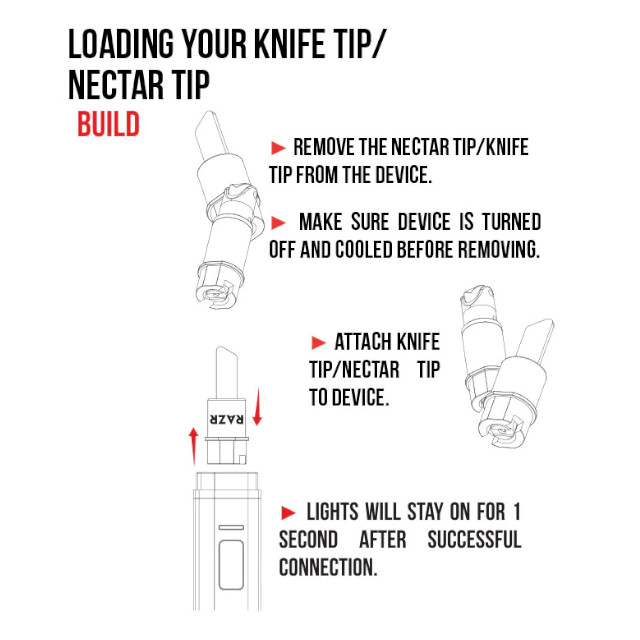 LOADING YOUR KNIFE TIP/ NECTAR TIP

BUILD

► REMOVE THE NECTAR TIP/KNIFE TIP FROM THE DEVICE.

► MAKE SURE DEVICE IS TURNED OFF AND COOLED BEFORE REMOVING.

► ATTACH KNIFE TIP/NECTAR TIP TO DEVICE.

RAZR

► LIGHTS WILL STAY ON FOR 1 SECOND AFTER SUCCESSFUL CONNECTION.